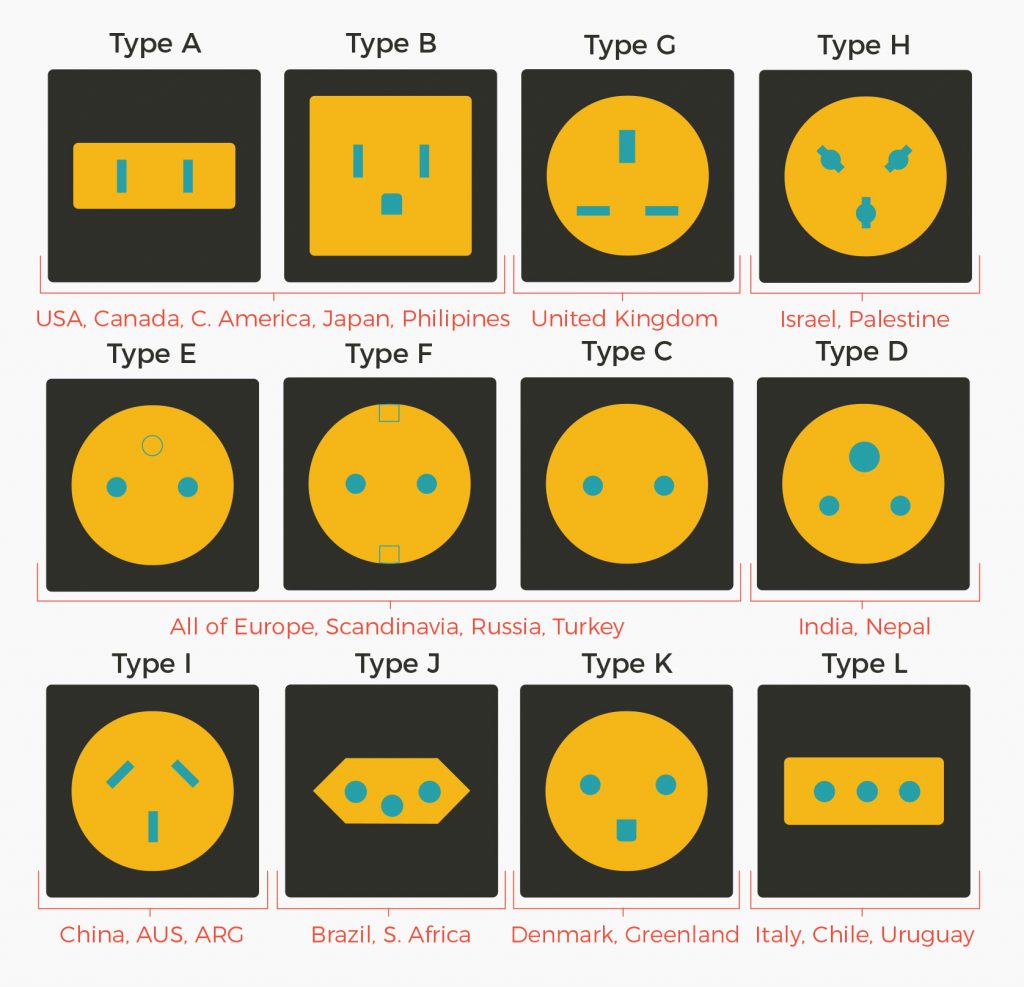 Type A

Type B

Type G

Type H

USA, Canada, C. America, Japan, Philipines

United Kingdom

Israel, Palestine

Type E

Type F

Type C

Type D

All of Europe, Scandinavia, Russia, Turkey

India, Nepal

Type I

Type J

Type K

Type L

China, AUS, ARG

Brazil, S. Africa

Denmark, Greenland

Italy, Chile, Uruguay